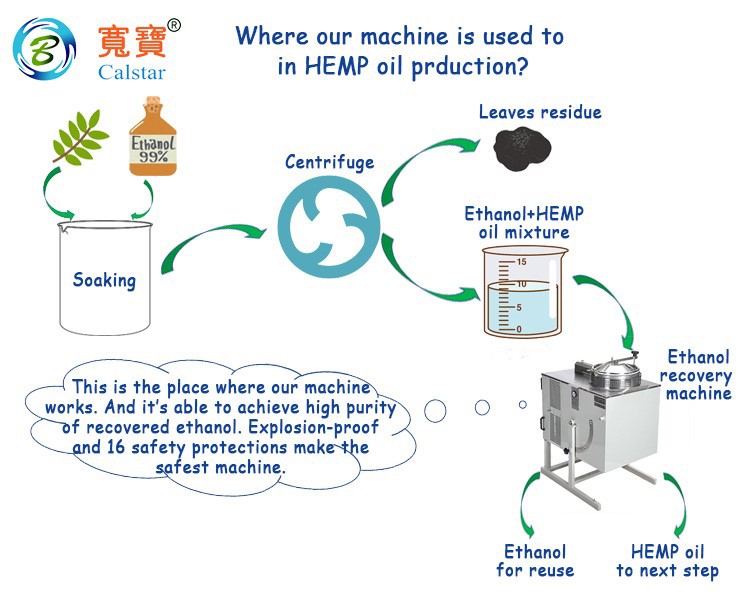 B 寬寶®
Calstar

Where our machine is used to in HEMP oil prduction?

Ethanol 99%

Soaking

Centrifuge

Leaves residue

Ethanol+HEMP oil mixture

15
10
5
0

Ethanol recovery machine

This is the place where our machine works. And it's able to achieve high purity of recovered ethanol. Explosion-proof and 16 safety protections make the safest machine.

Ethanol for reuse

HEMP oil to next step